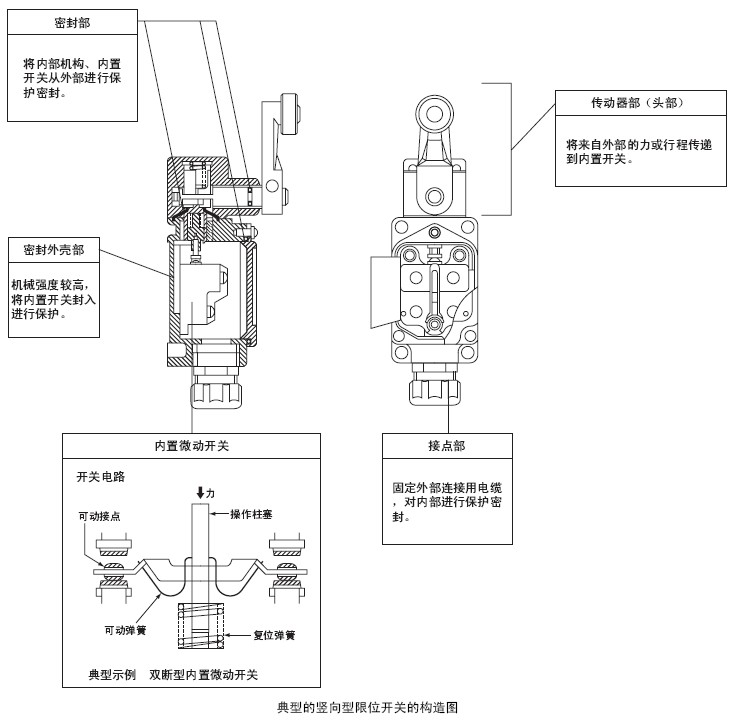 密封部

将内部机构、内置开关从外部进行保护密封。

传动器部（头部）

将来自外部的力或行程传递到内置开关。

密封外壳部

机械强度较高，将内置开关封入进行保护。

内置微动开关

开关电路

力

操作柱塞

可动接点

可动弹簧

复位弹簧

典型示例　双断型内置微动开关

接点部

固定外部连接用电缆，对内部进行保护密封。

典型的竖向型限位开关的构造图